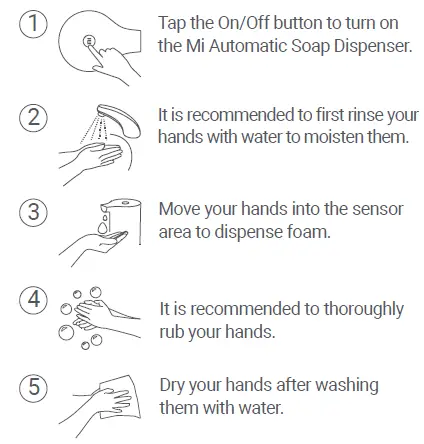 ① Tap the On/Off button to turn on the Mi Automatic Soap Dispenser.

② It is recommended to first rinse your hands with water to moisten them.

③ Move your hands into the sensor area to dispense foam.

④ It is recommended to thoroughly rub your hands.

⑤ Dry your hands after washing them with water.