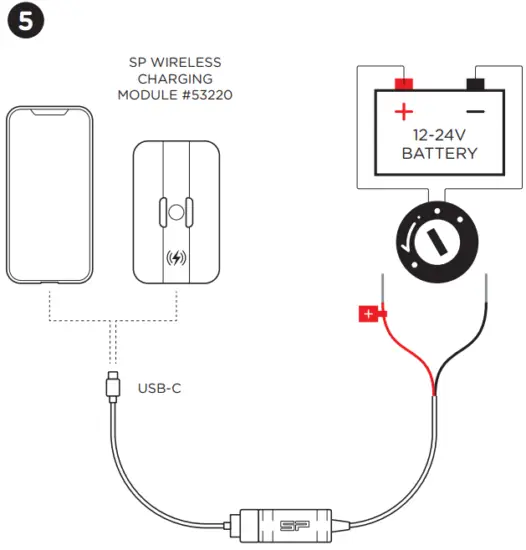 5

SP WIRELESS CHARGING MODULE #53220

+ −

12-24V BATTERY

+

USB-C

SP