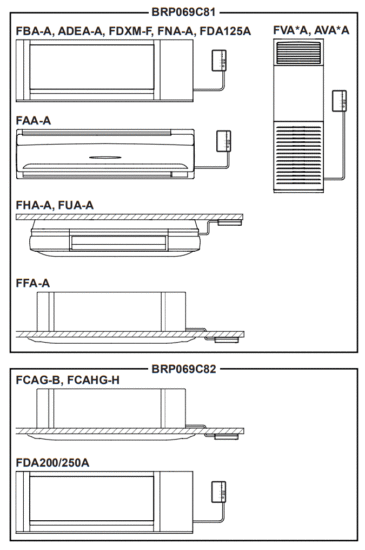 BRP069C81

FBA-A, ADEA-A, FDXM-F, FNA-A, FDA125A

FVA*A, AVA*A

FAA-A

FHA-A, FUA-A

FFA-A

BRP069C82

FCAG-B, FCAHG-H

FDA200/250A