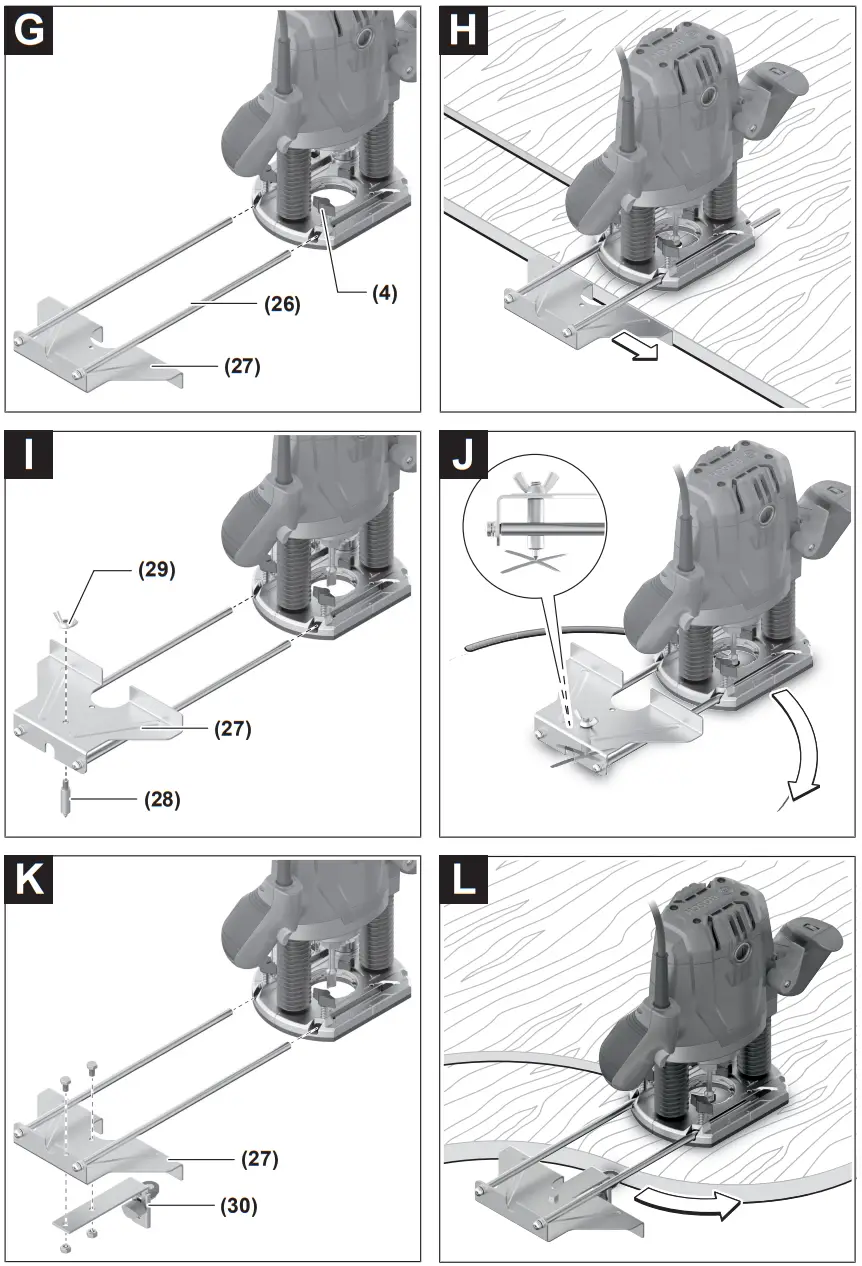 G

(4)

(26)

(27)

H

I

(29)

(27)

(28)

J

K

(27)

(30)

L