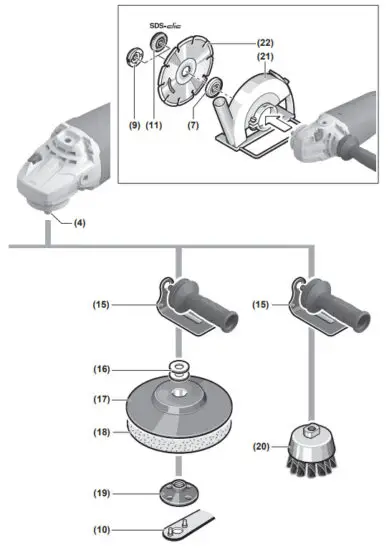 SDS-clic
(22)
(21)
(9)
(11)
(7)
(4)
(15)
(15)
(16)
(17)
(18)
(20)
(19)
(10)