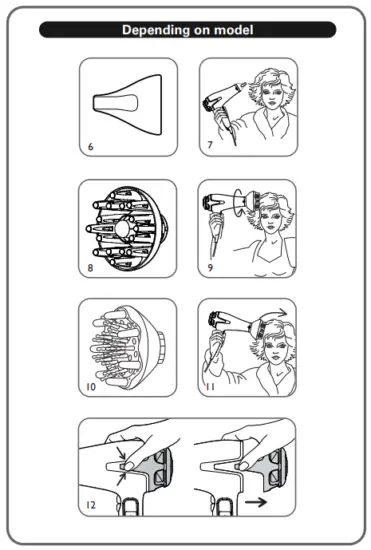 Depending on model

6

7

8

9

10

11

12