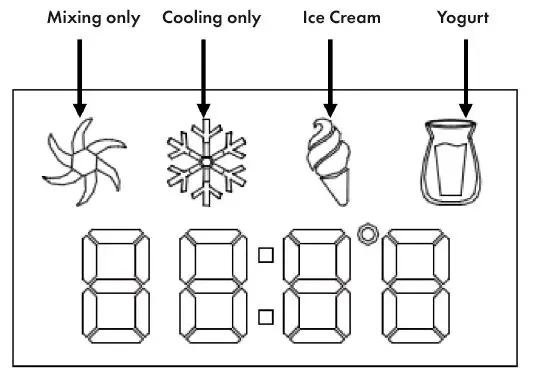 Mixing only Cooling only Ice Cream Yogurt