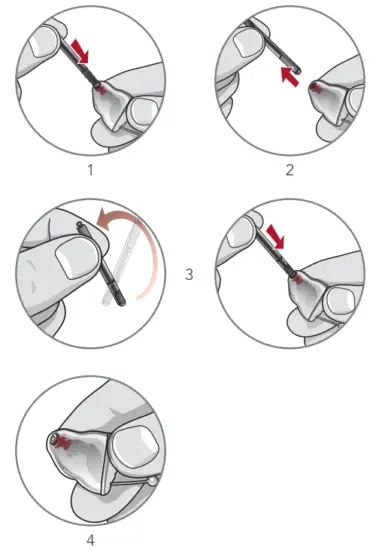 1

2

3

4