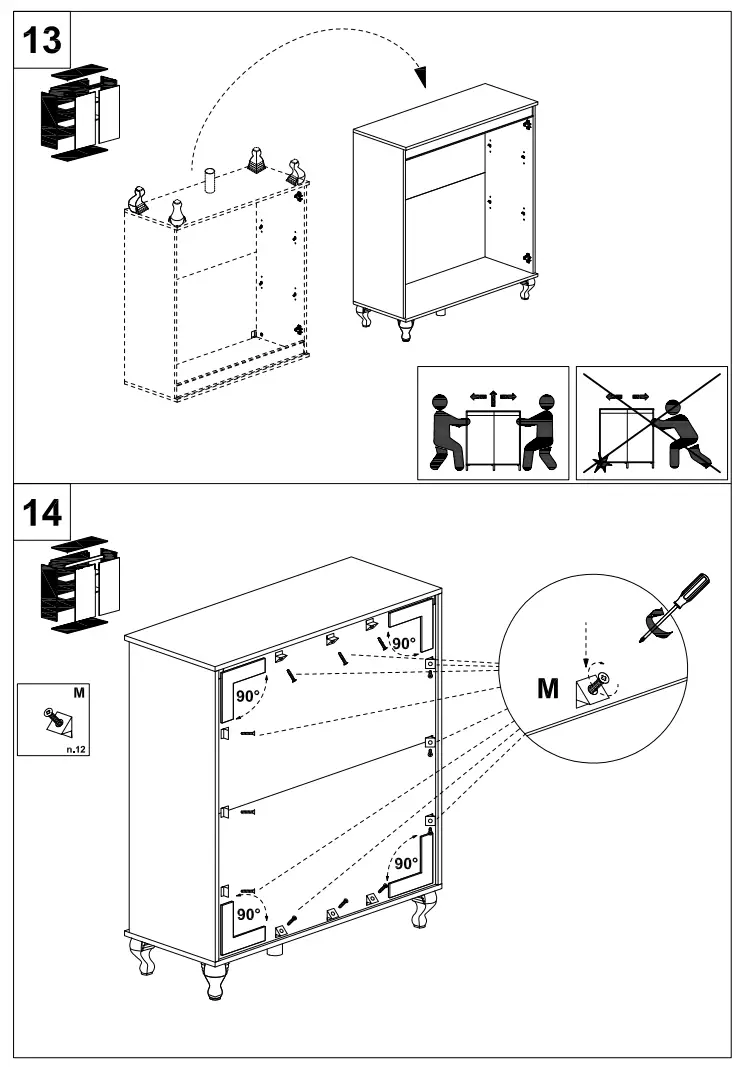 13

14

M

n.12

90°

90°

90°

90°

M