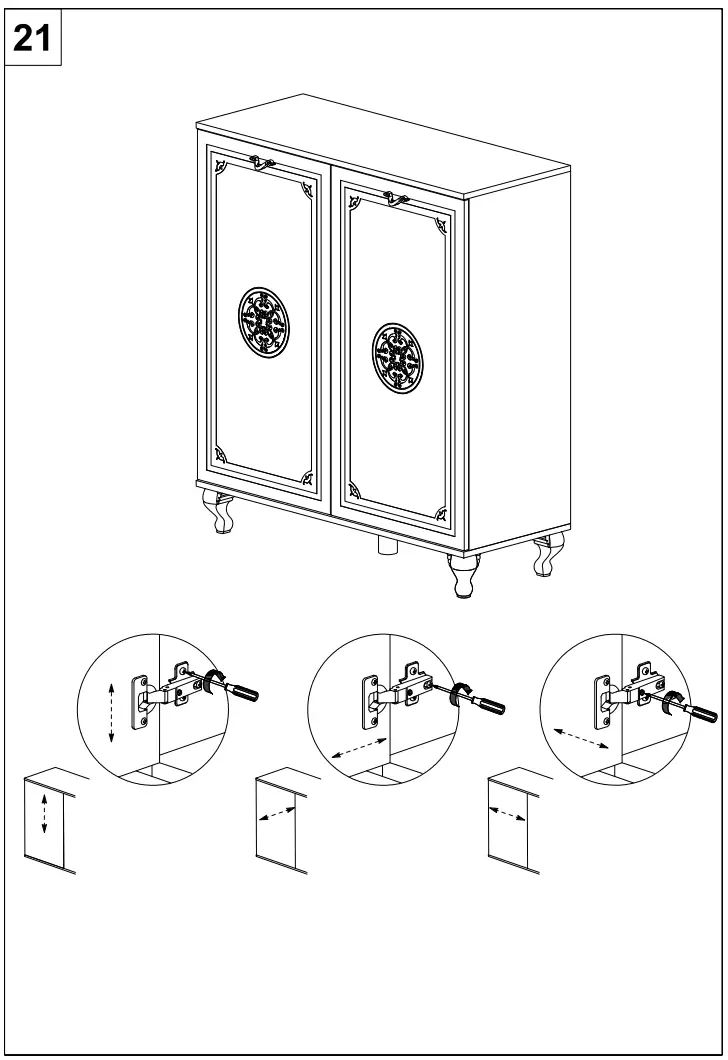 21