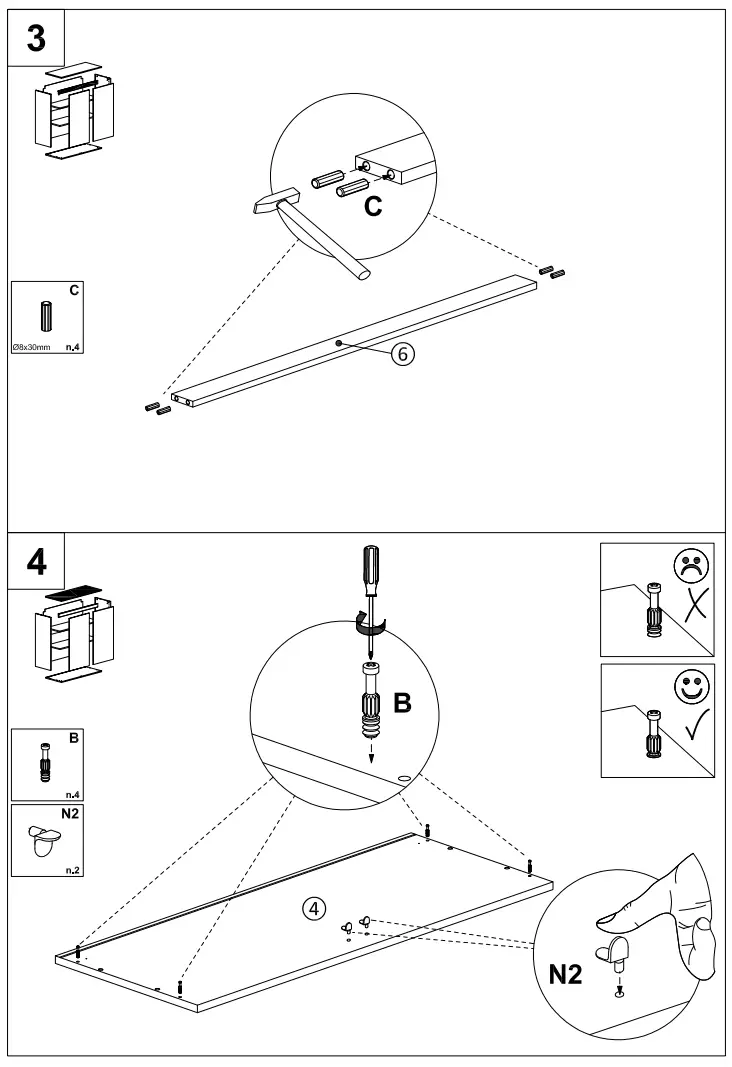 3

C

C
Ø8x30mm n.4

6

4

B

B
n.4

N2
n.2

4

N2