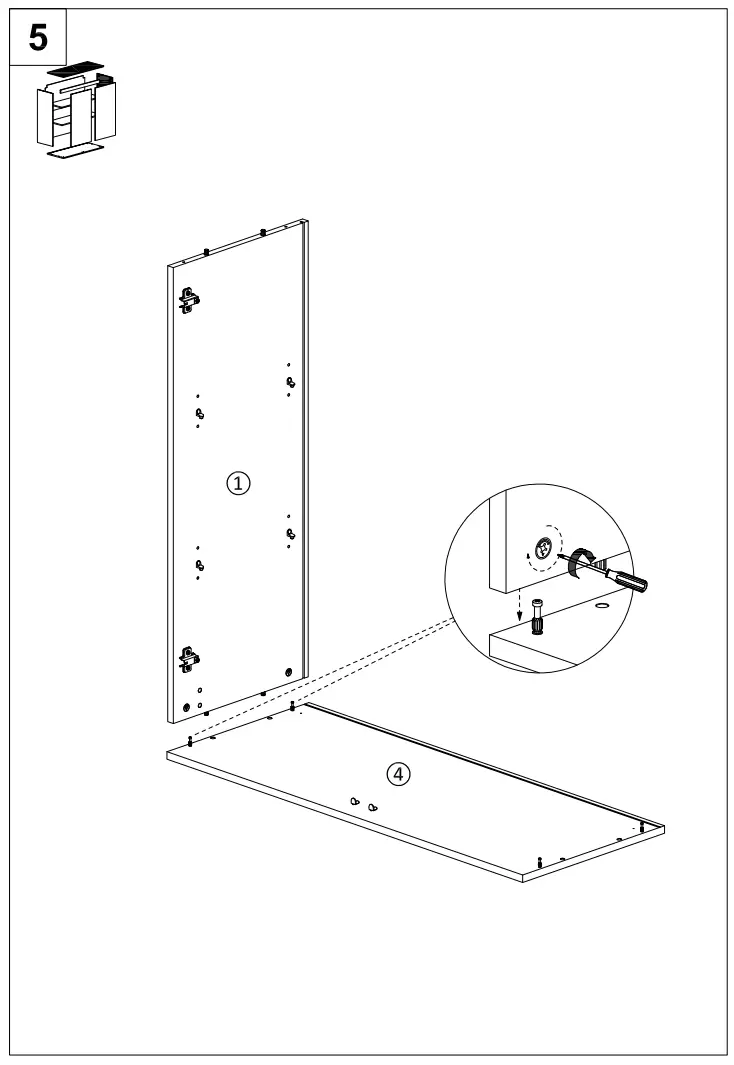 5

①

④