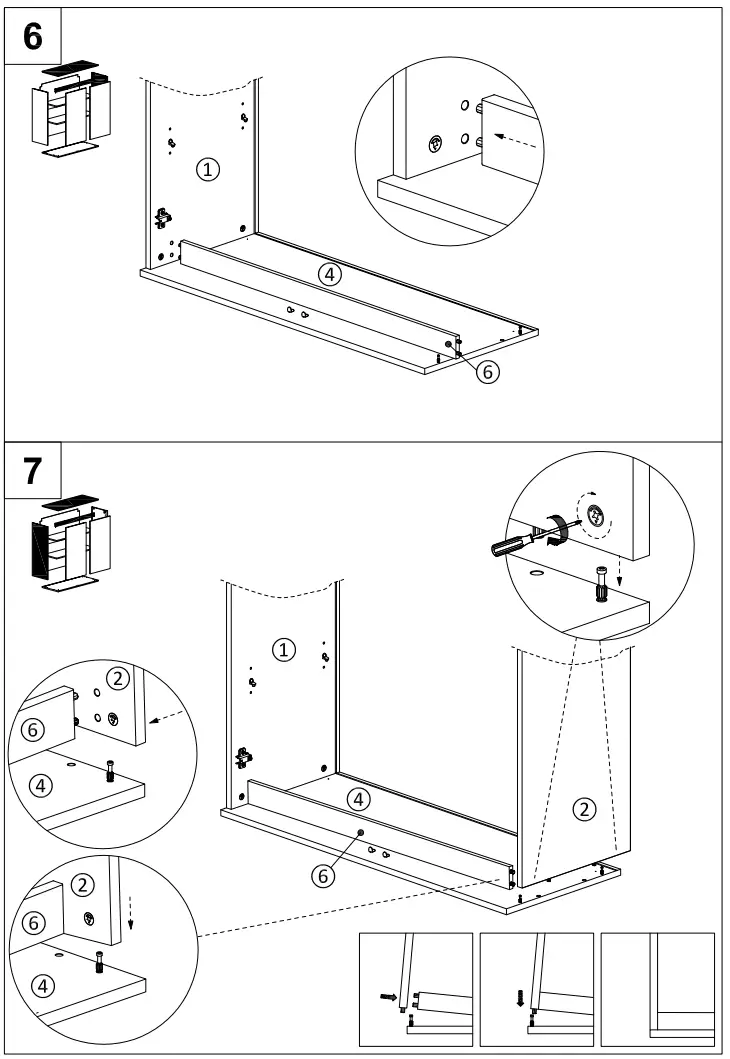 6

①

④

⑥

7

①

②

⑥

④

④

⑥

②

②

⑥

④