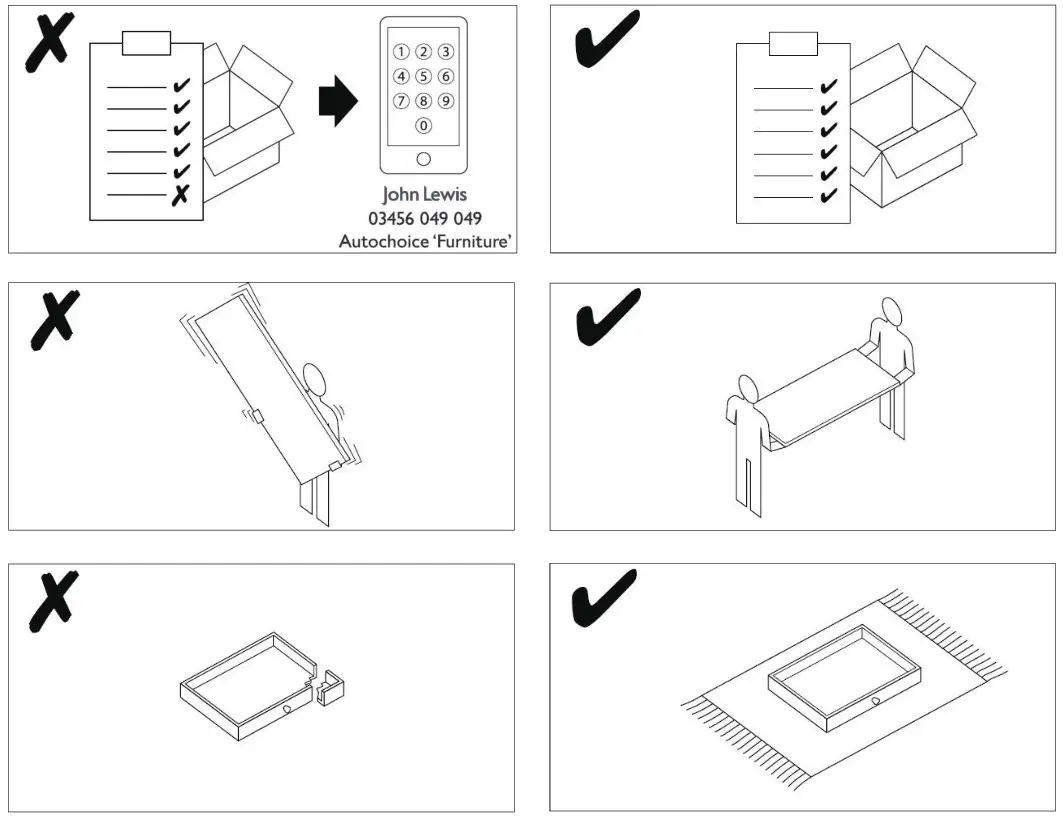 1 2 3
4 5 6
7 8 9
0

John Lewis
03456 049 049
Autochoice 'Furniture'