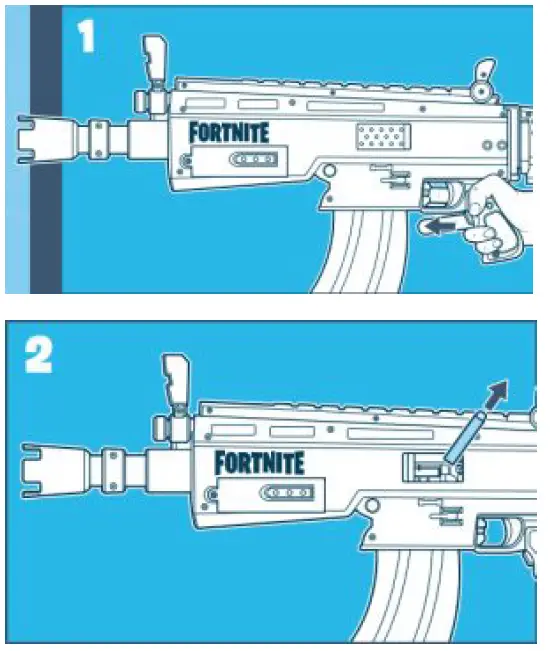 1

FORTNITE

2

FORTNITE