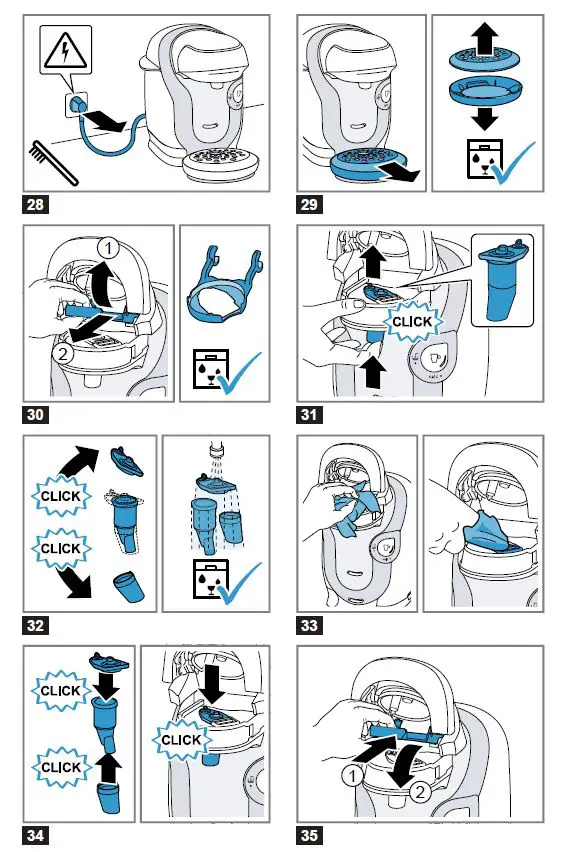 28

29

1
2
30

CLICK
31

CLICK
CLICK
32

33

CLICK
CLICK
CLICK
34

1
2
35