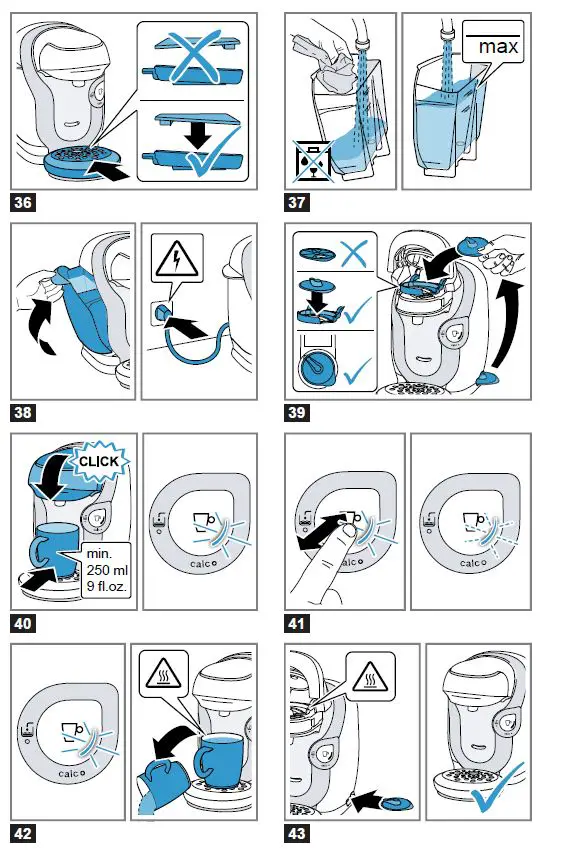 36

max

37

38

39

CLICK

min.
250 ml
9 fl.oz.

calc

40

calc

calc

41

calc

42

43