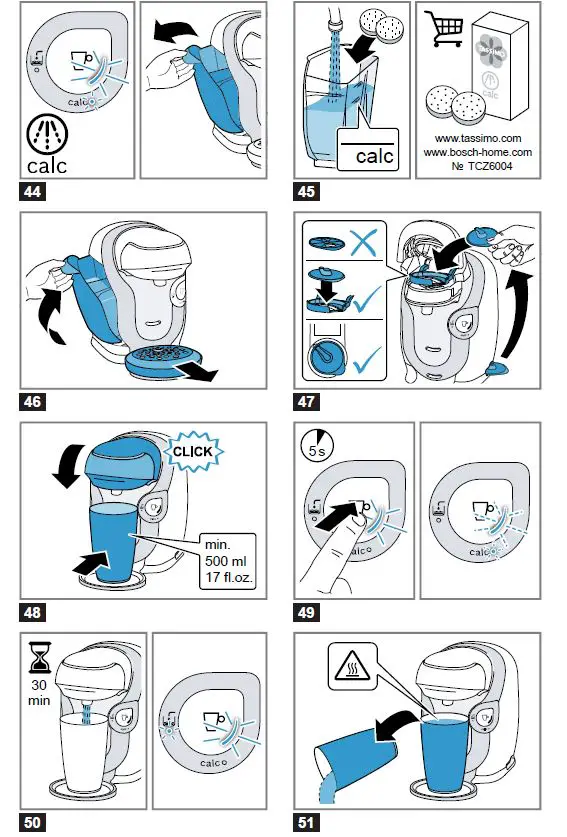 calc
calc
44

calc
TASSIMO
calc
www.tassimo.com
www.bosch-home.com
№ TCZ6004
45

46

47

CLICK
min.
500 ml
17 fl.oz.
48

5s
calc
calc
49

30
min
calc
50

51