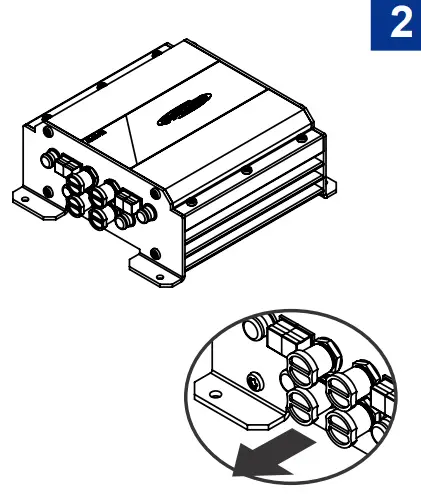 2