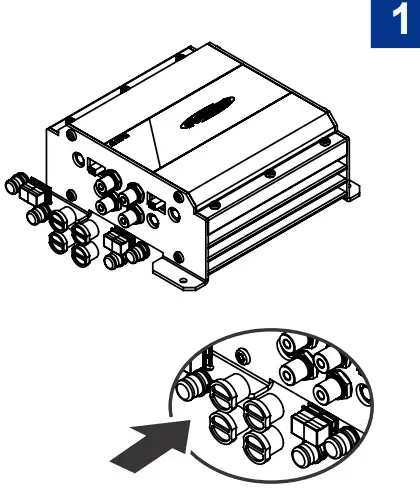 1