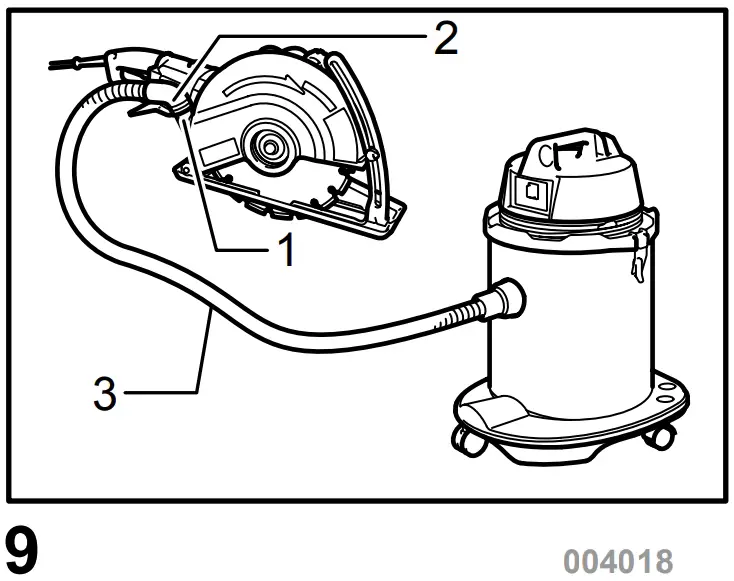 2

1

3

9

004018