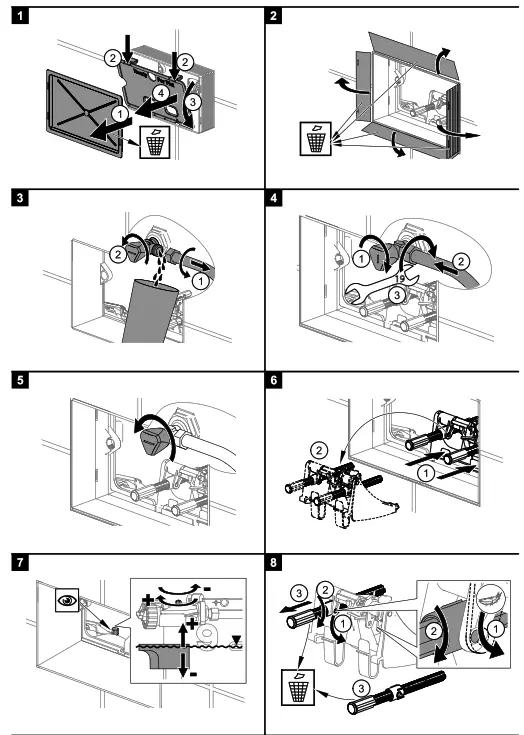 1
2
2
4
3
1

2

3
2
1

4
1
2
19
3

5

6
2
1

7
+
-
+
-

8
3
2
1
2
1
3