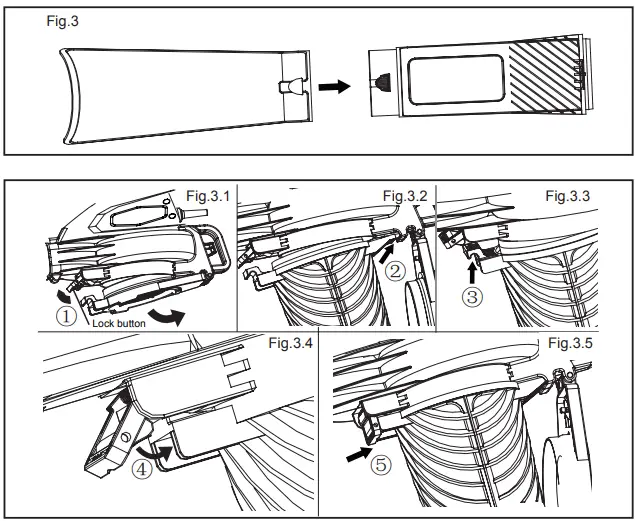 Fig.3

Fig.3.1

①

Lock button

Fig.3.2

②

Fig.3.3

③

Fig.3.4

④

Fig.3.5

⑤