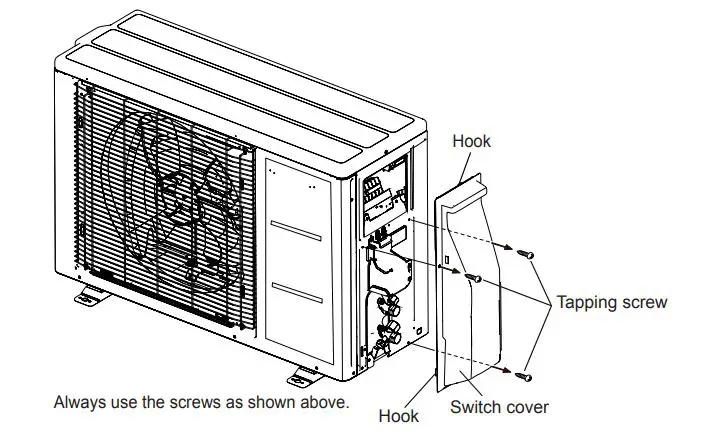 Hook

Tapping screw

Always use the screws as shown above.

Hook

Switch cover