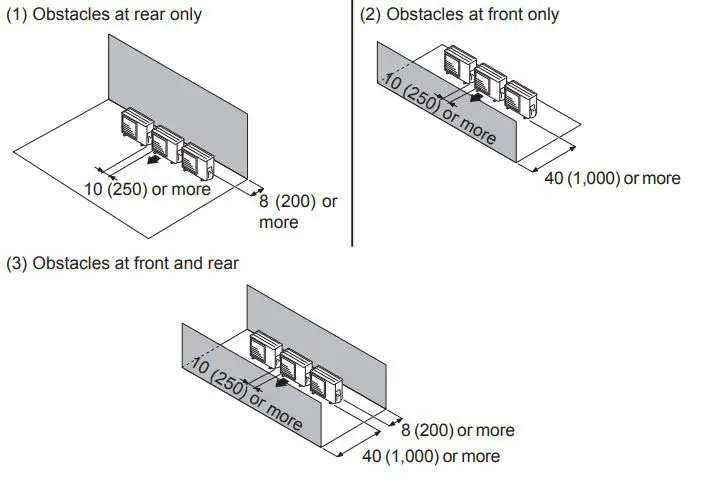 (1) Obstacles at rear only

10 (250) or more

8 (200) or more

(2) Obstacles at front only

10 (250) or more

40 (1,000) or more

(3) Obstacles at front and rear

10 (250) or more

8 (200) or more

40 (1,000) or more