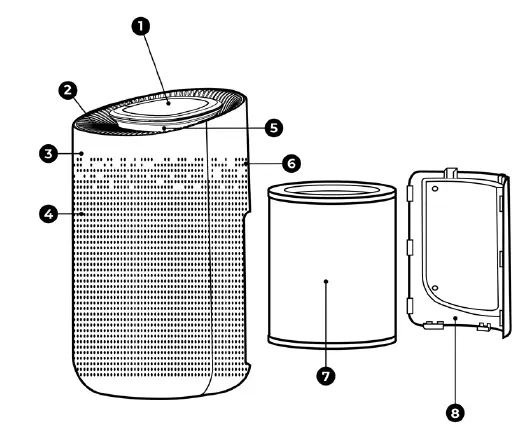 1
2
5
3
6
4
7
8