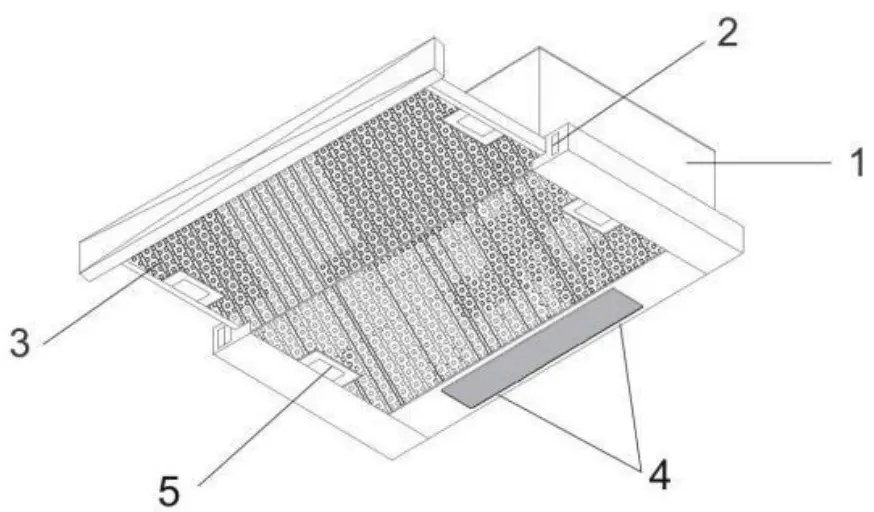 2
1
3
5
4