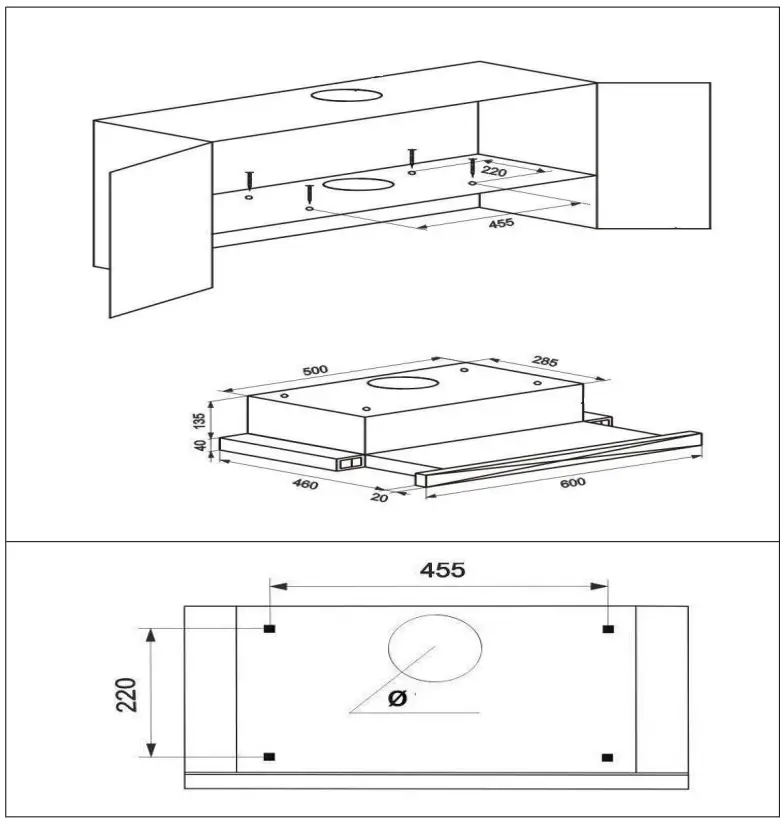 220
455

500
285
135
40
460
20
600

455
220
Ø