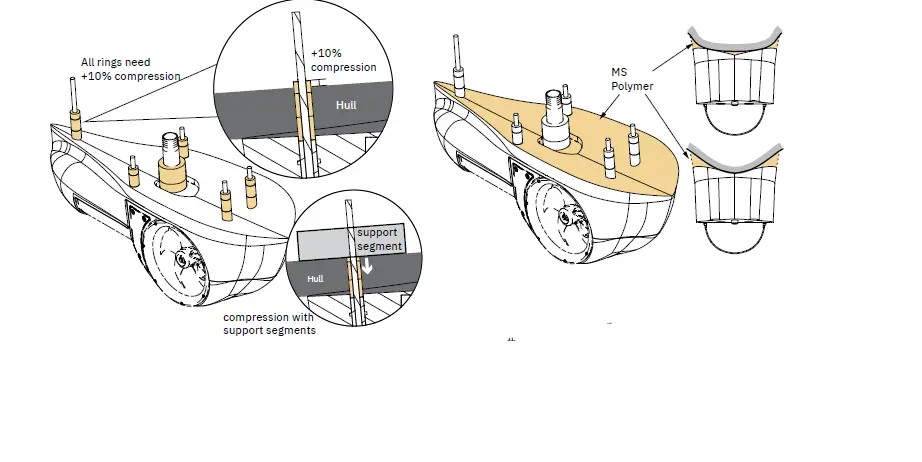 All rings need +10% compression

+10% compression

Hull

support segment

Hull

compression with support segments

MS Polymer