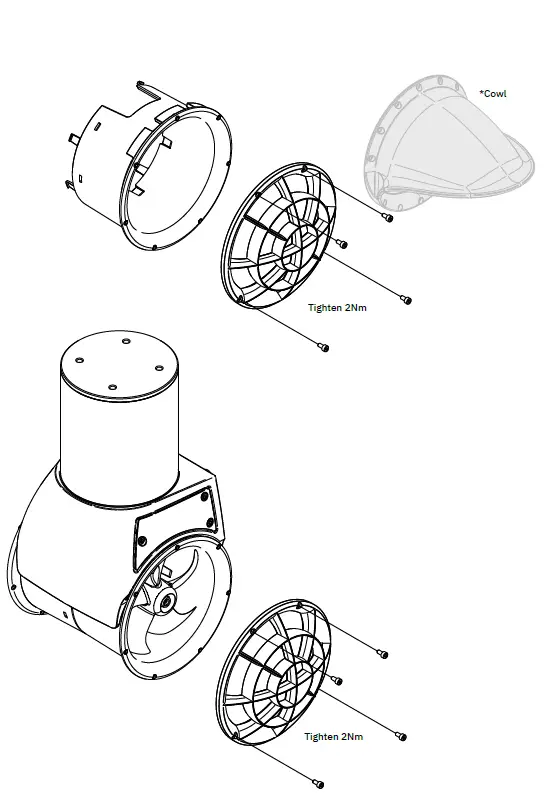 *Cowl

Tighten 2Nm

Tighten 2Nm