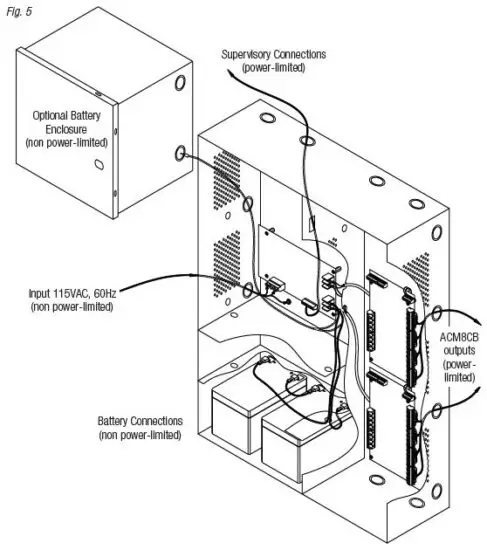 Fig. 5

Supervisory Connections (power-limited)

Optional Battery Enclosure (non power-limited)

Input 115VAC, 60Hz (non power-limited)

ACM8CB outputs (power-limited)

Battery Connections (non power-limited)