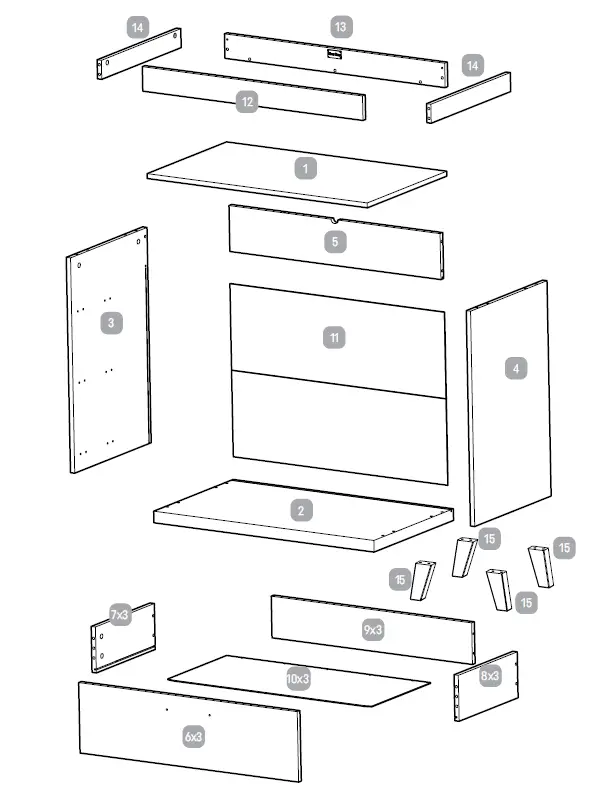 14
13
14
12
1
5
3
11
4
2
15
15
15
15
7x3
9x3
10x3
8x3
6x3