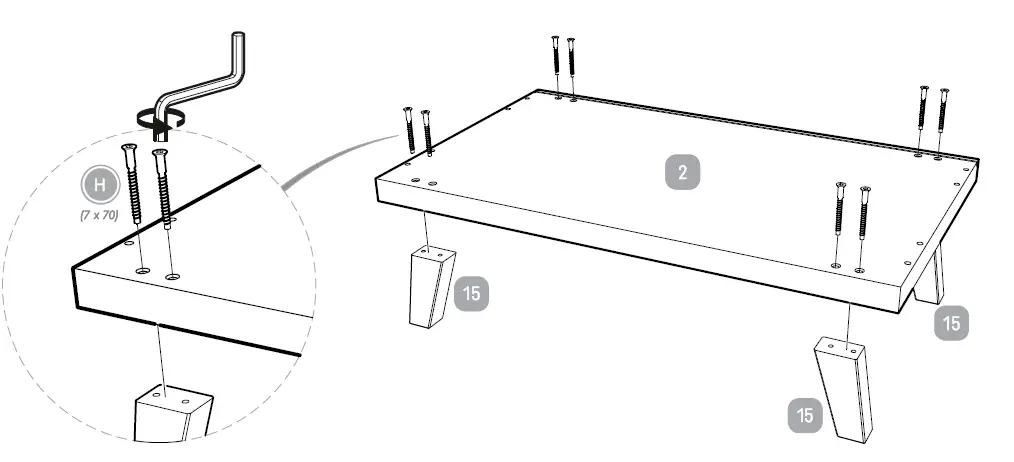 H
(7 x 70)

2

15

15

15