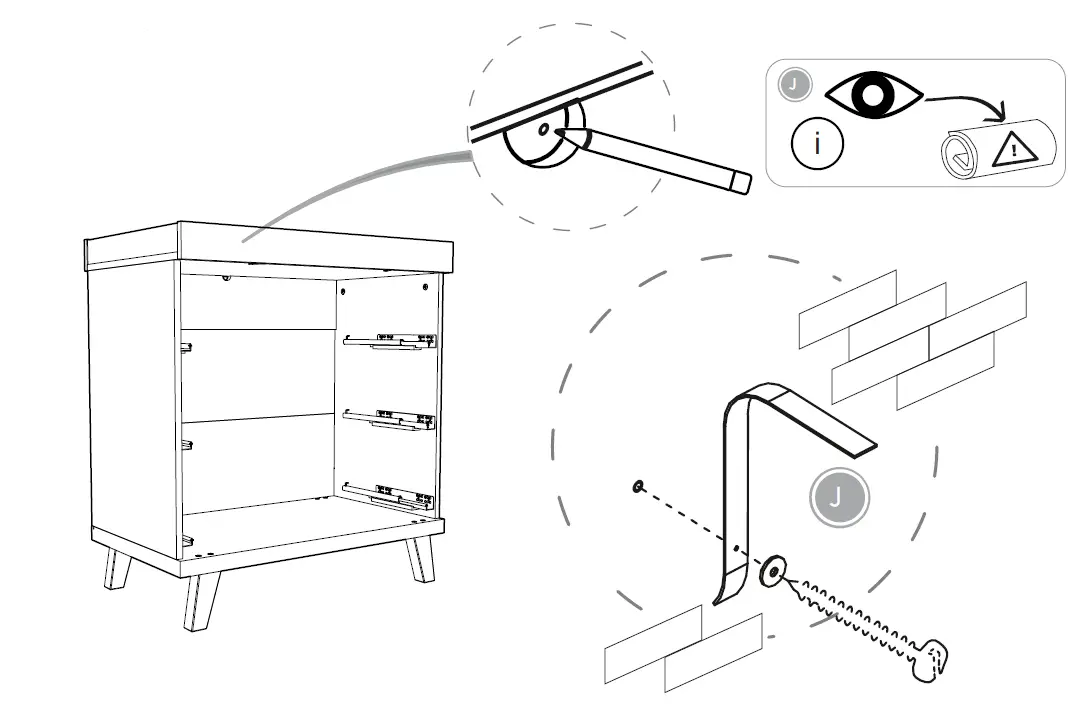 J

i

!

J