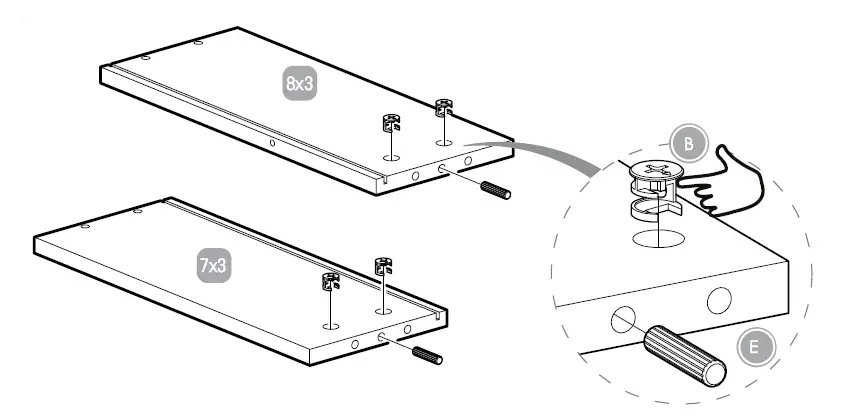 8x3

7x3

B

E