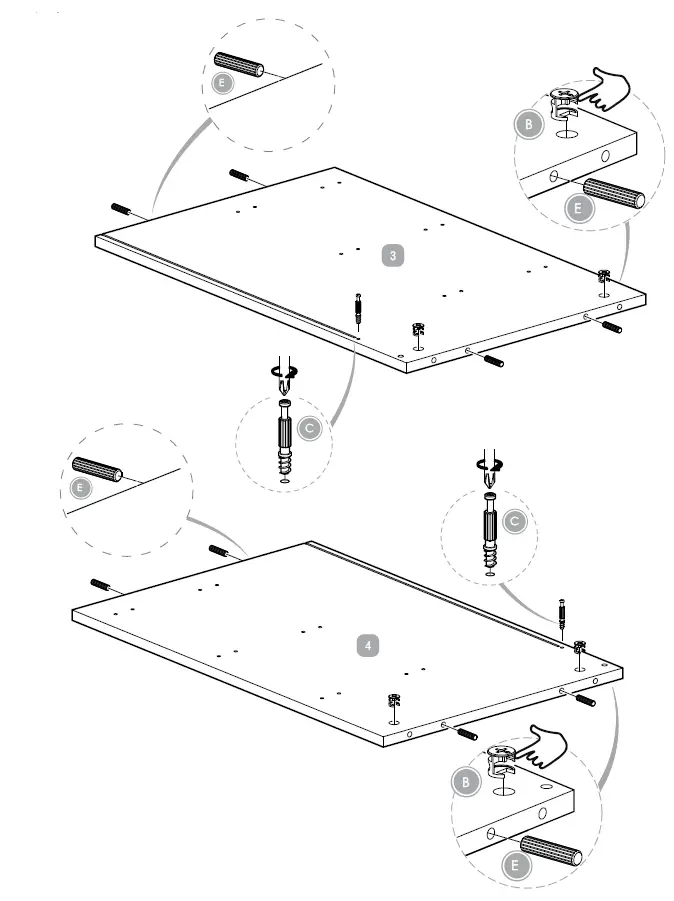 E
B
E
3
C
E
C
4
B
E