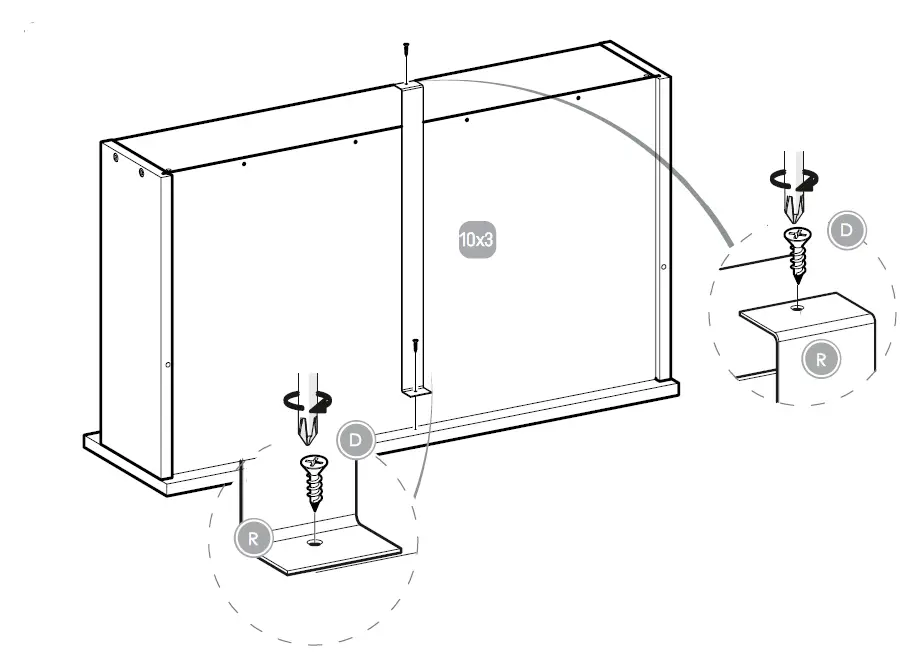 10x3

D

R

D

R