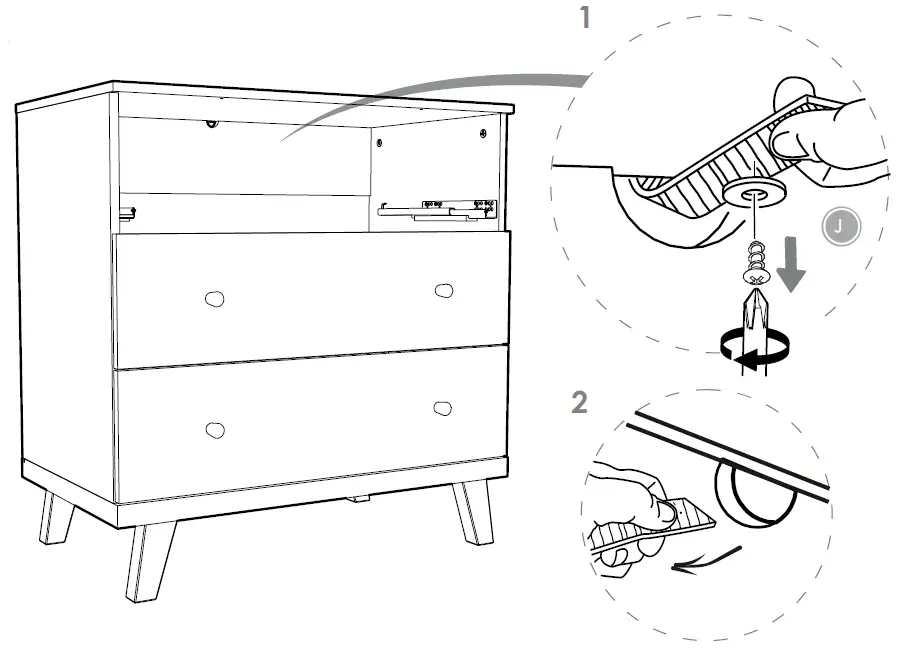 1

J

2