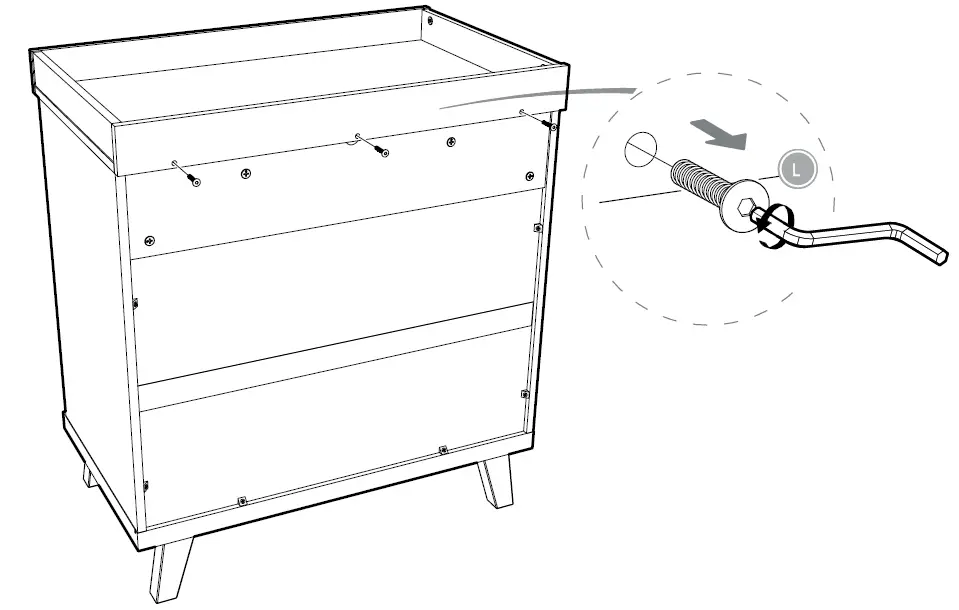 L