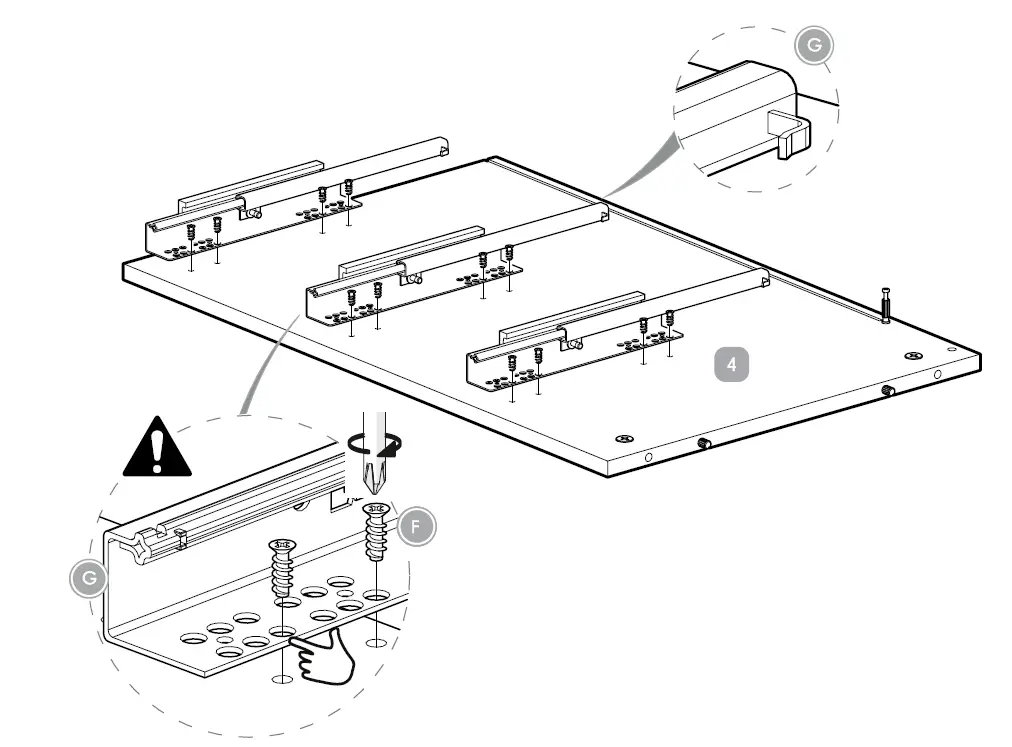 G

4

F

G