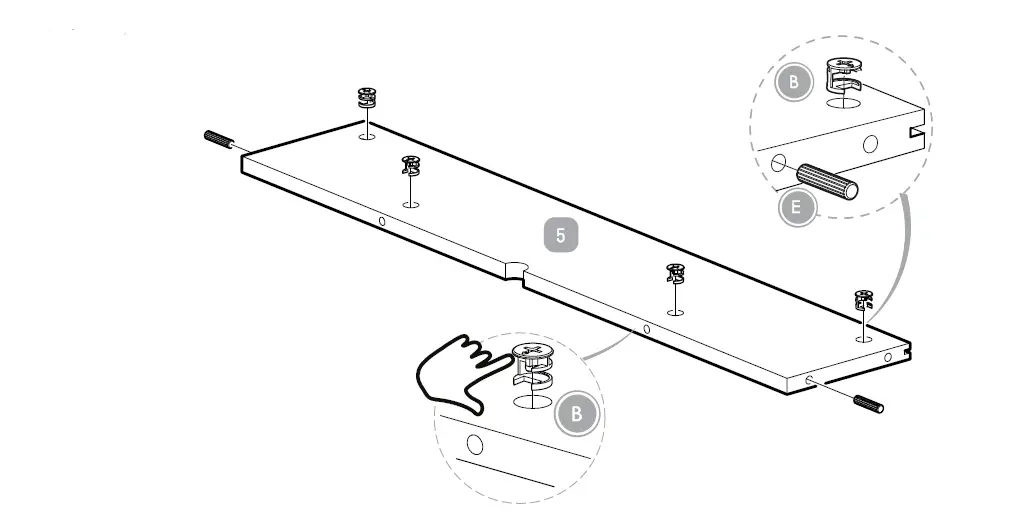 B
E
5
B