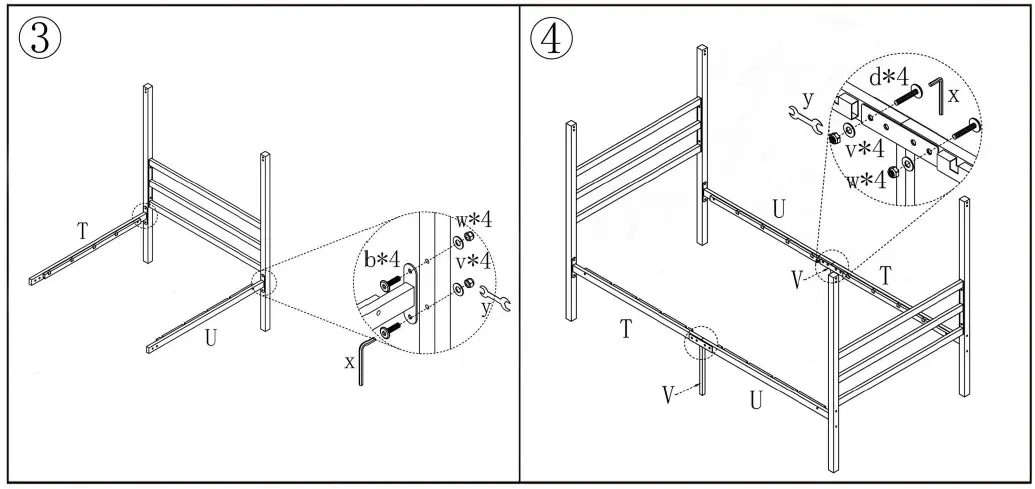 ③

T

U

b*4

w*4

v*4

y

x

④

d*4

x

y

v*4

w*4

U

V

T

T

V

U