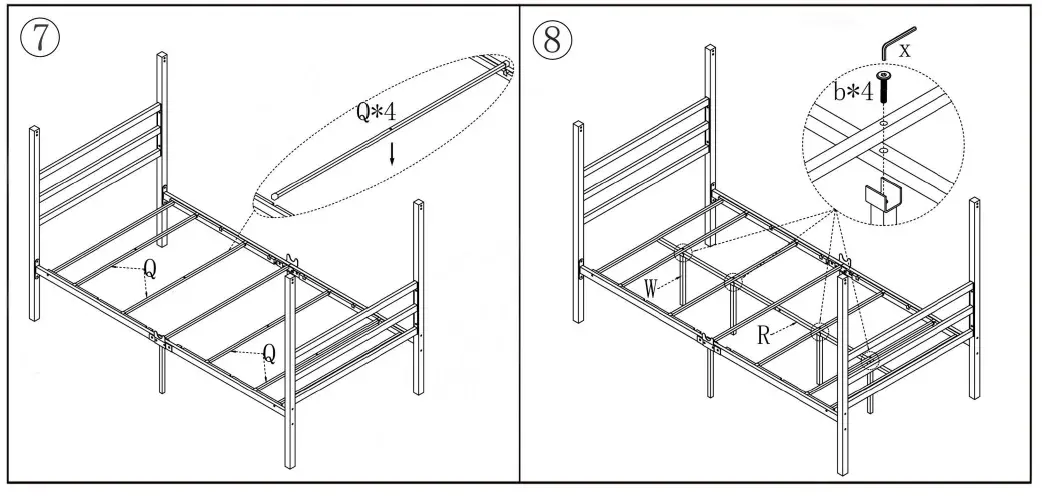 ⑦

Q*4

Q

Q

⑧

x

b*4

W

R