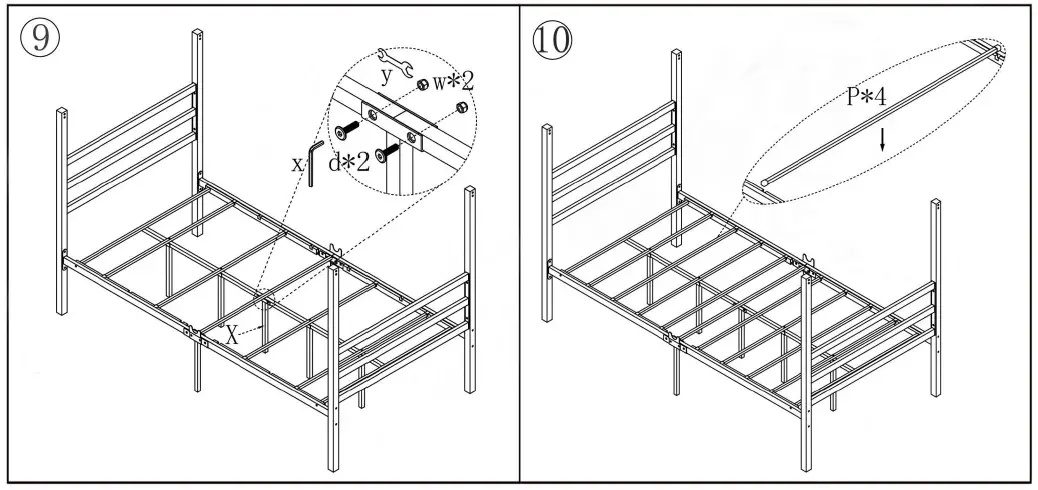 ⑨
y
w*2
x
d*2
X

⑩
P*4