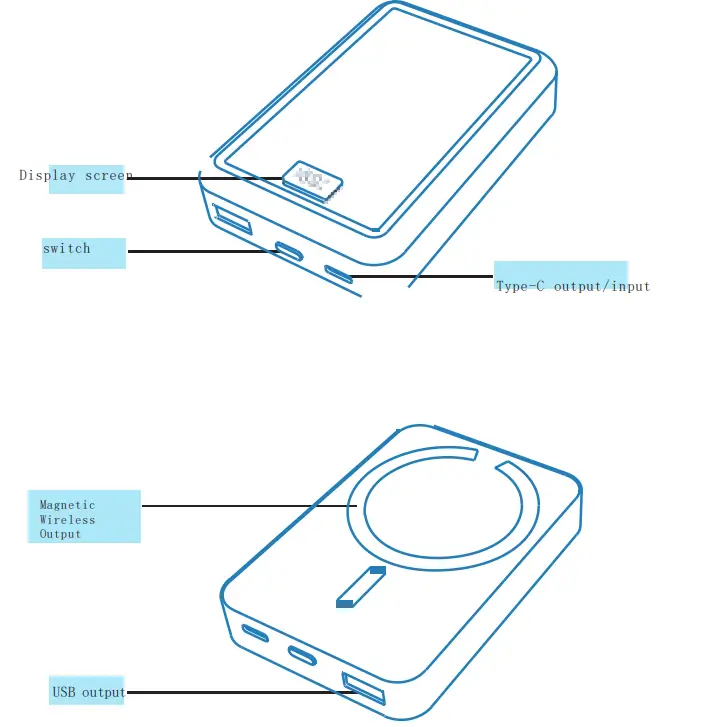 Display screen

switch

Type-C output/input

Magnetic Wireless Output

USB output