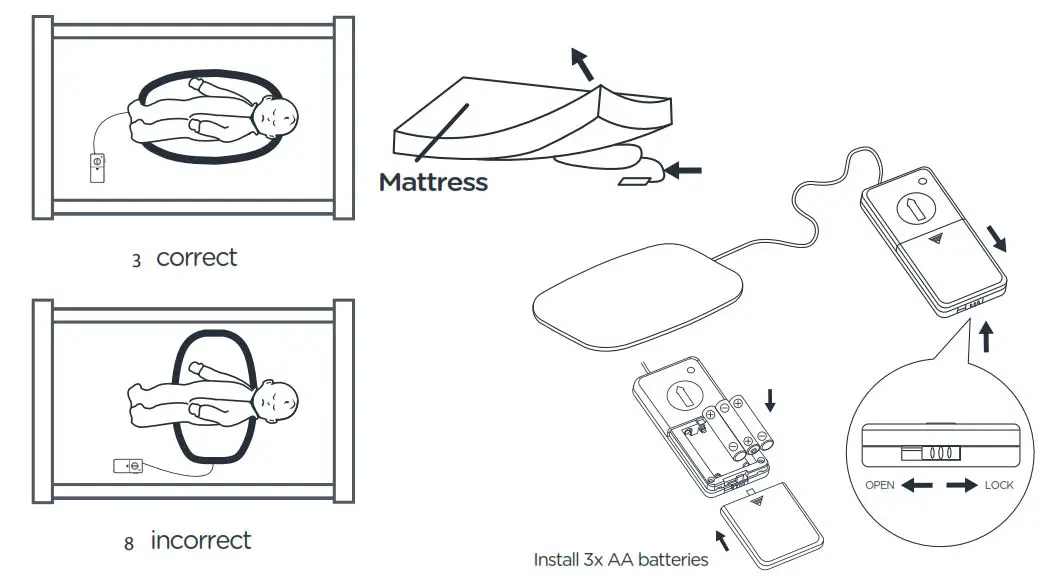 3 correct

8 incorrect

Mattress

OPEN

LOCK

Install 3x AA batteries