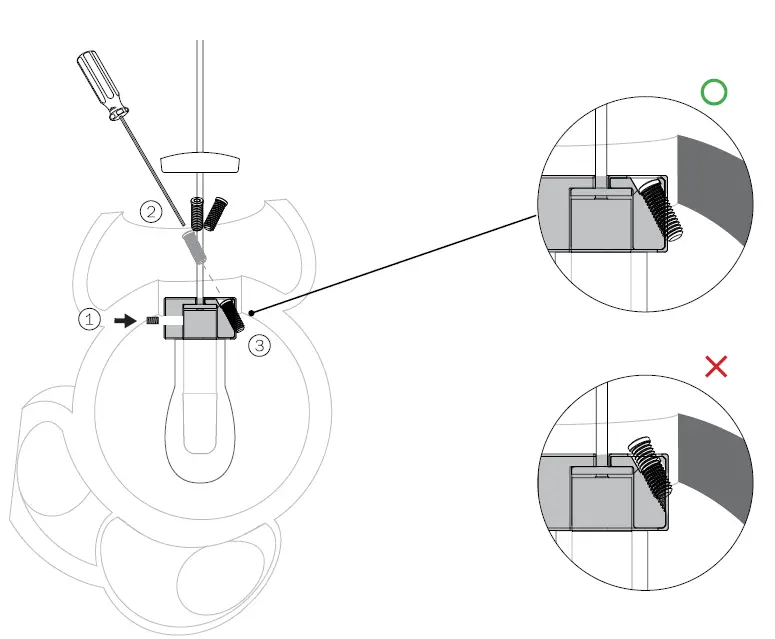 2

1

3