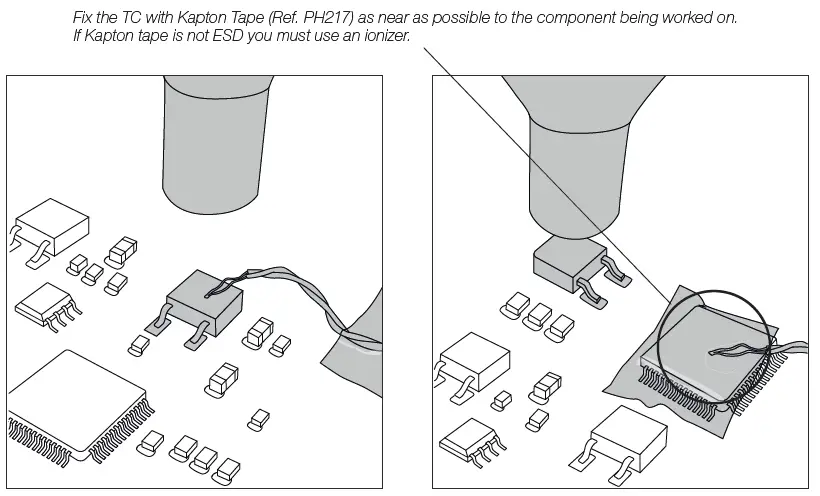 Fix the TC with Kapton Tape (Ref. PH217) as near as possible to the component being worked on.
If Kapton tape is not ESD you must use an ionizer.