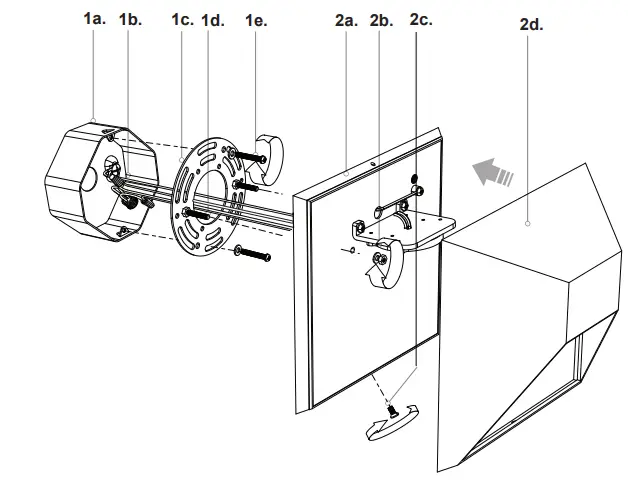 1a. 1b. 1c. 1d. 1e. 2a. 2b. 2c. 2d.