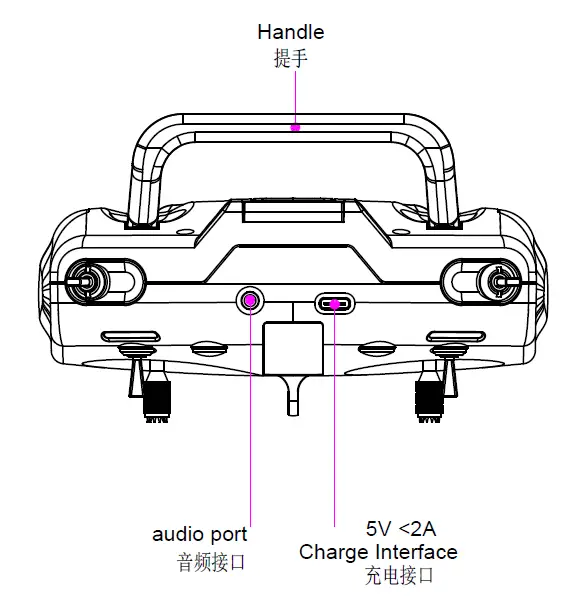 Handle
提手

audio port
音频接口

5V <2A
Charge Interface
充电接口